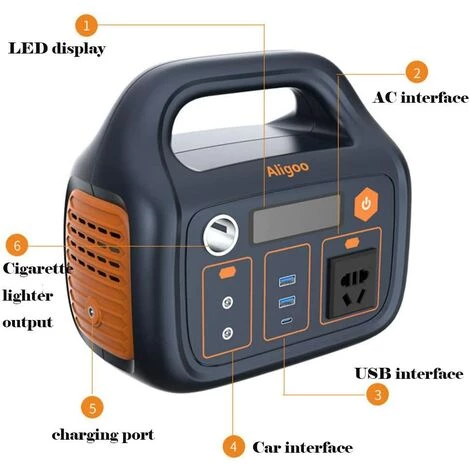 1
LED display

2
AC interface

Aligoo

6
Cigarette lighter output

USB interface
3

5
charging port

4 Car interface