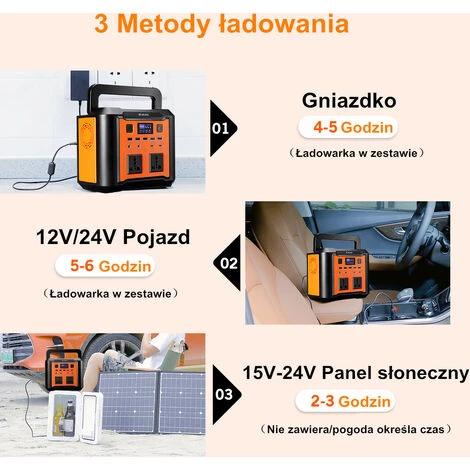 3 Metody ładowania

01

Gniazdko

4-5 Godzin

（Ładowarka w zestawie）

12V/24V Pojazd

5-6 Godzin

（Ładowarka w zestawie）

02

03

15V-24V Panel słoneczny

2-3 Godzin

（Nie zawiera/pogoda określa czas）